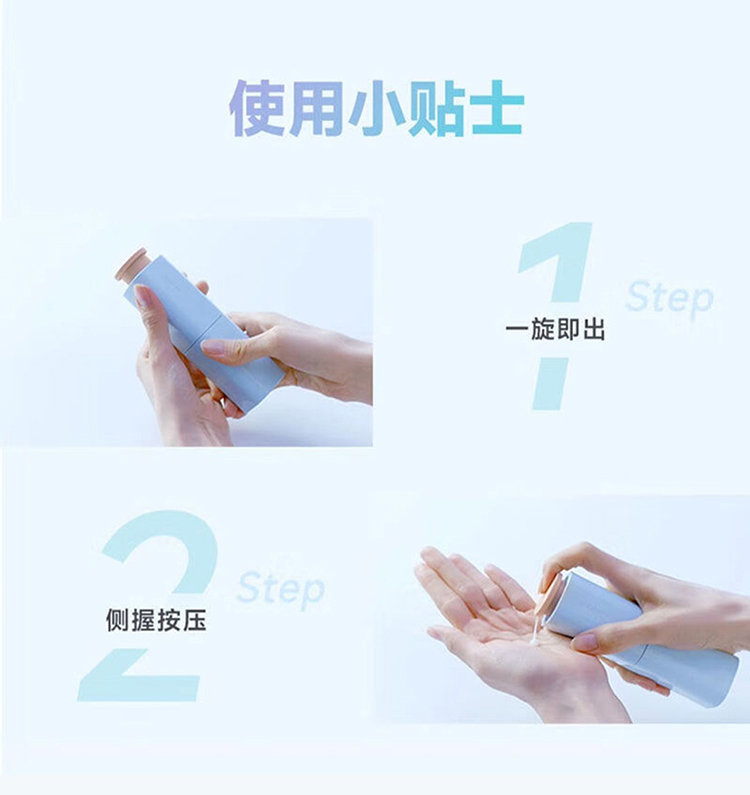 使用小贴士

1 Step
一旋即出

2 Step
侧握按压